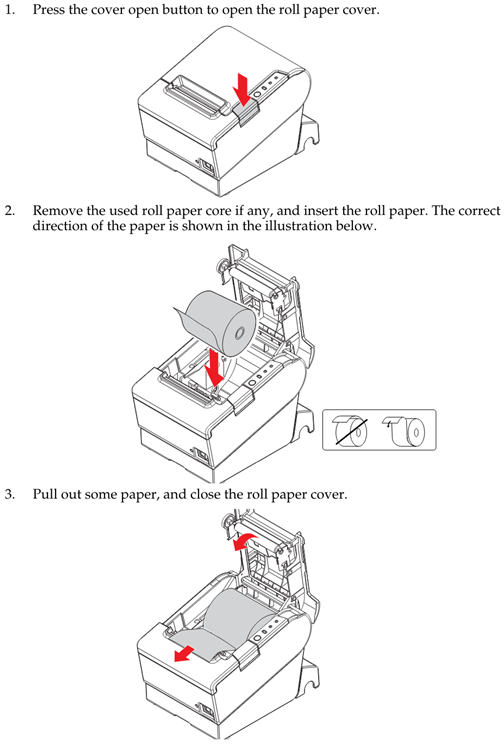 1. Press the cover open button to open the roll paper cover.

2. Remove the used roll paper core if any, and insert the roll paper. The correct direction of the paper is shown in the illustration below.

3. Pull out some paper, and close the roll paper cover.